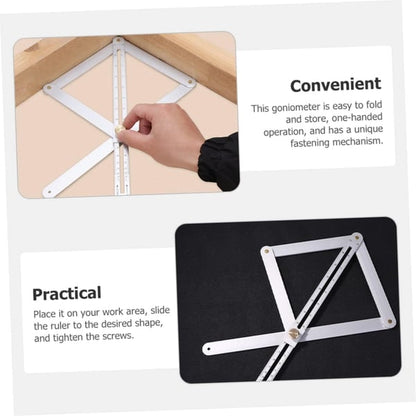 Convenient

This goniometer is easy to fold and store, one-handed operation, and has a unique fastening mechanism.

Practical

Place it on your work area, slide the ruler to the desired shape, and tighten the screws.