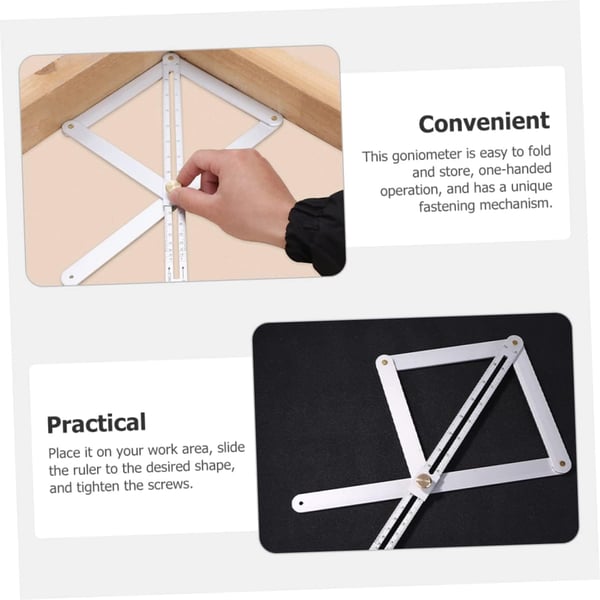 Convenient

This goniometer is easy to fold and store, one-handed operation, and has a unique fastening mechanism.

Practical

Place it on your work area, slide the ruler to the desired shape, and tighten the screws.