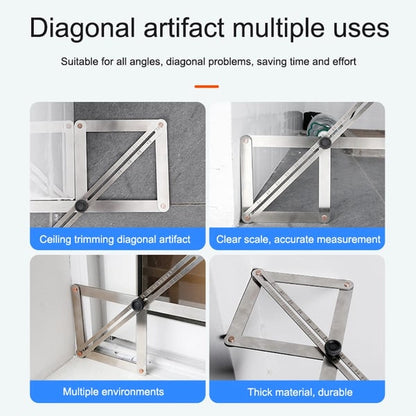 Diagonal artifact multiple uses

Suitable for all angles, diagonal problems, saving time and effort

Ceiling trimming diagonal artifact

Clear scale, accurate measurement

Multiple environments

Thick material, durable