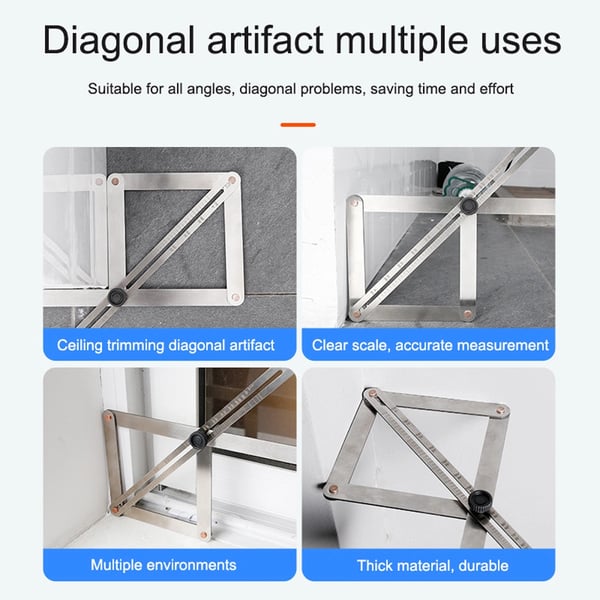 Diagonal artifact multiple uses

Suitable for all angles, diagonal problems, saving time and effort

Ceiling trimming diagonal artifact

Clear scale, accurate measurement

Multiple environments

Thick material, durable